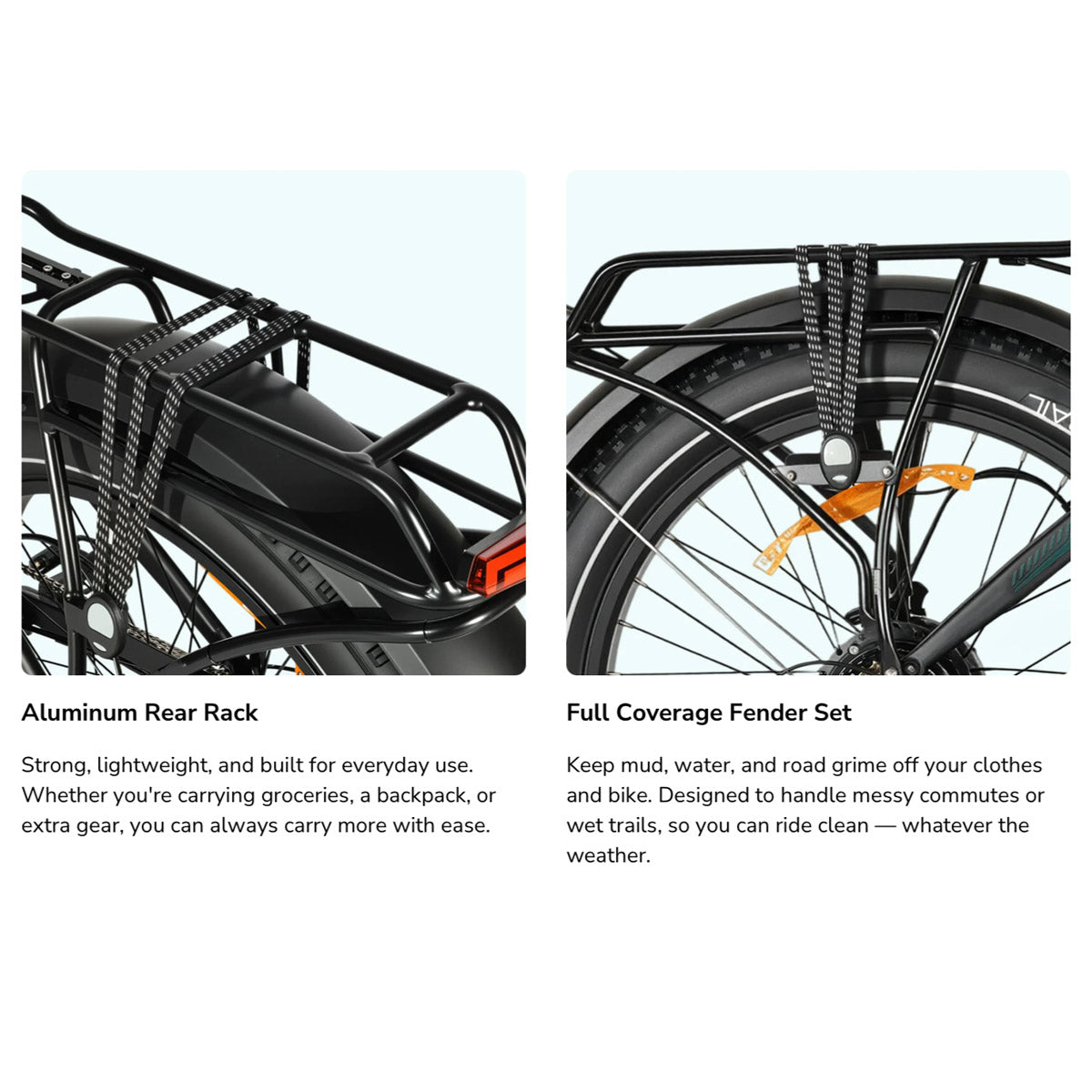 Aluminum Rear Rack

Strong, lightweight, and built for everyday use. Whether you're carrying groceries, a backpack, or extra gear, you can always carry more with ease.

Full Coverage Fender Set

Keep mud, water, and road grime off your clothes and bike. Designed to handle messy commutes or wet trails, so you can ride clean — whatever the weather.