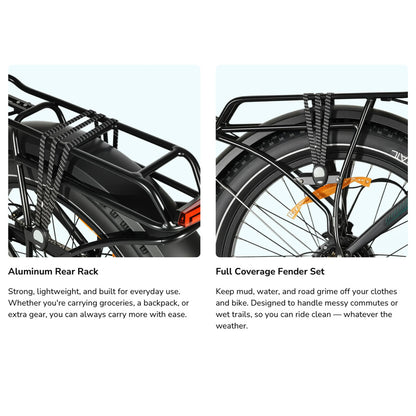 Aluminum Rear Rack

Strong, lightweight, and built for everyday use. Whether you're carrying groceries, a backpack, or extra gear, you can always carry more with ease.

Full Coverage Fender Set

Keep mud, water, and road grime off your clothes and bike. Designed to handle messy commutes or wet trails, so you can ride clean — whatever the weather.